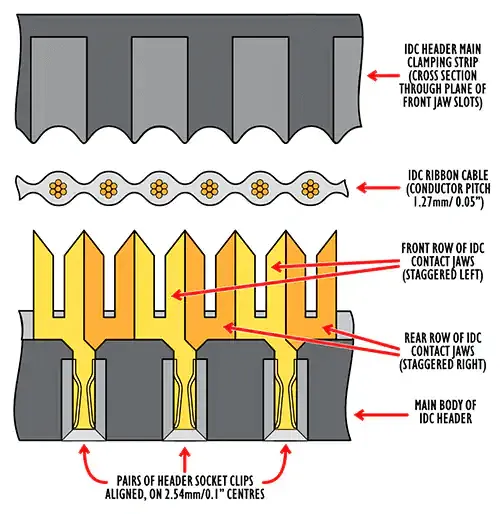 IDC HEADER MAIN CLAMPING STRIP (CROSS SECTION THROUGH PLANE OF FRONT JAW SLOTS)

IDC RIBBON CABLE (CONDUCTOR PITCH 1.27mm/ 0.05")

FRONT ROW OF IDC CONTACT JAWS (STAGGERED LEFT)

REAR ROW OF IDC CONTACT JAWS (STAGGERED RIGHT)

MAIN BODY OF IDC HEADER

PAIRS OF HEADER SOCKET CLIPS ALIGNED, ON 2.54mm/0.1" CENTRES